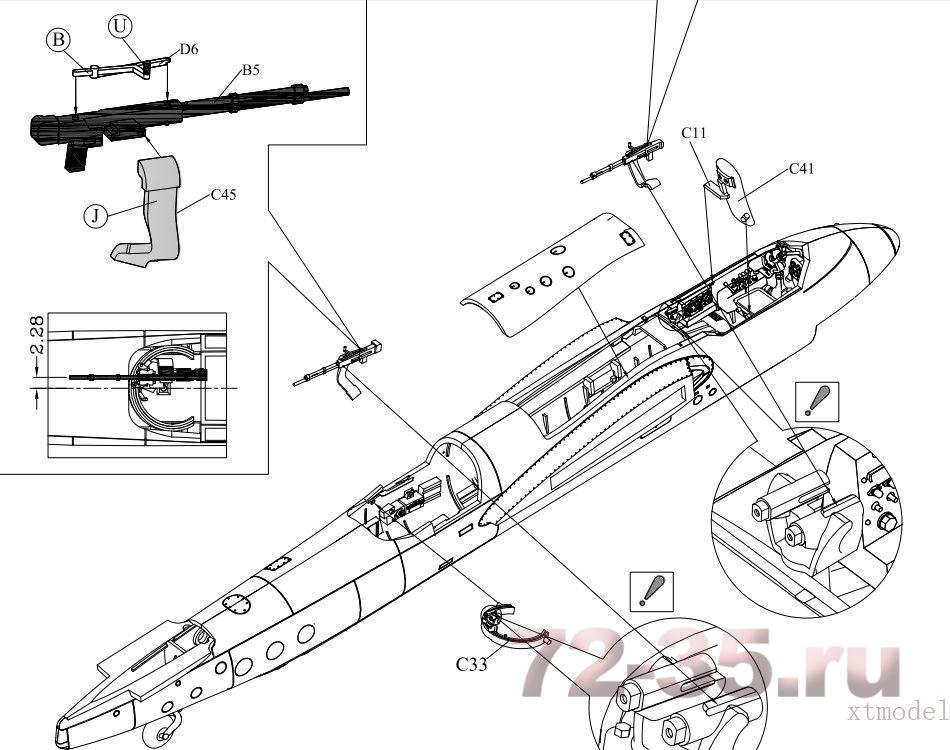 B
U
D6
B5
J
C45
2.28
C11
C41
C33
72-35.ru
xtmodel