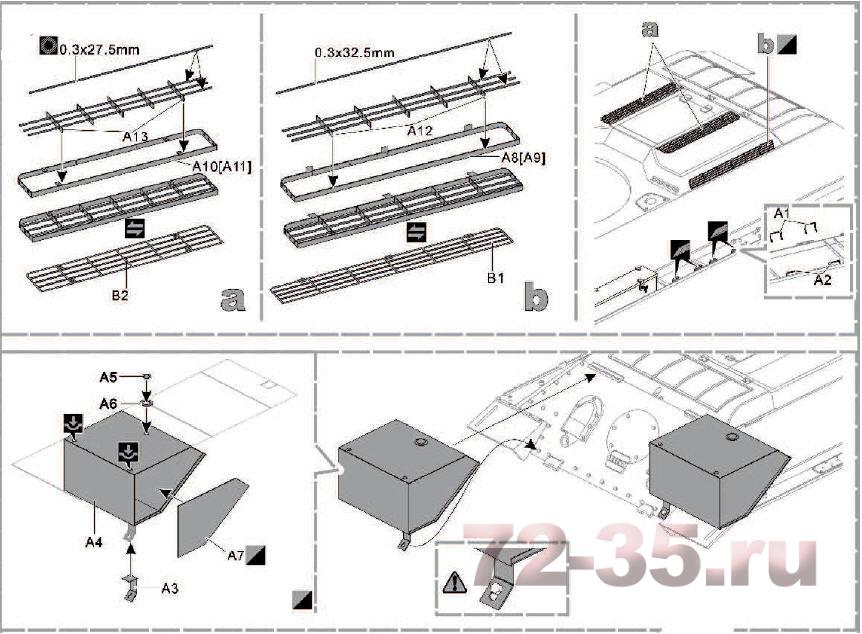 0.3x27.5mm
A13
A10[A11]
B2
a

0.3x32.5mm
A12
A8[A9]
B1
b

a
b
A1
A2

A5
A6
A4
A7
A3

72-35.ru