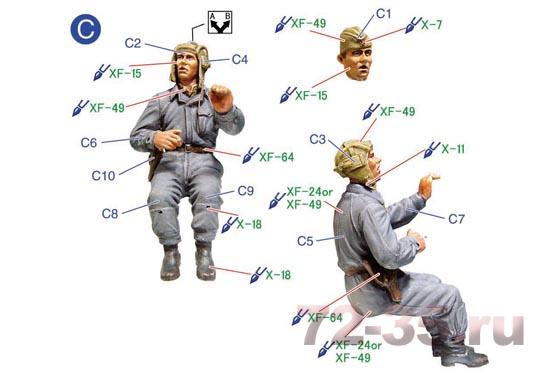 C

A B

C2
C4
XF-15
XF-49
C6
C10
XF-64
C9
C8
X-18
X-18

XF-49
C1
X-7
XF-15

XF-49
C3
X-11
XF-24or XF-49
C7
C5
XF-64
XF-24or XF-49

72-35.ru